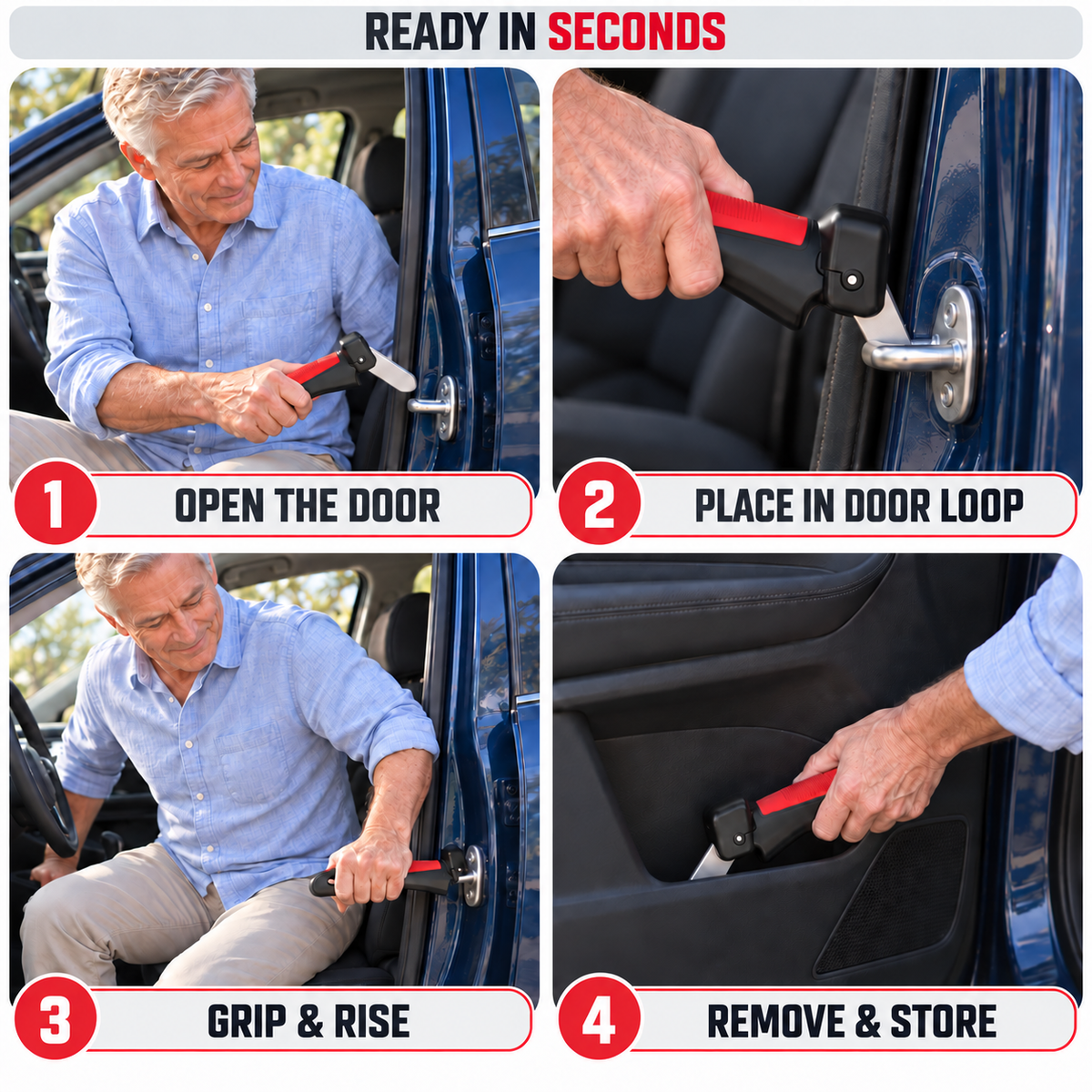 READY IN SECONDS

1 OPEN THE DOOR

2 PLACE IN DOOR LOOP

3 GRIP & RISE

4 REMOVE & STORE