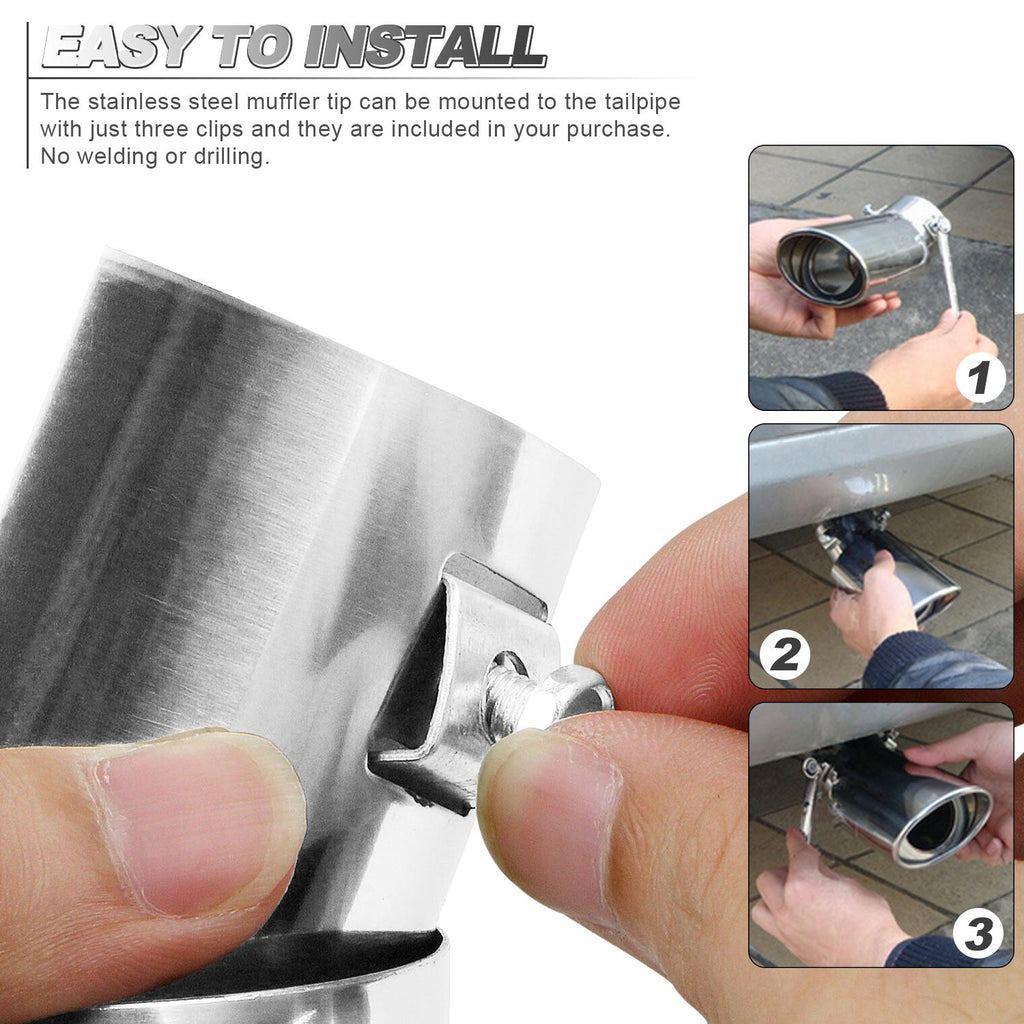 EASY TO INSTALL

The stainless steel muffler tip can be mounted to the tailpipe with just three clips and they are included in your purchase. No welding or drilling.

1

2

3