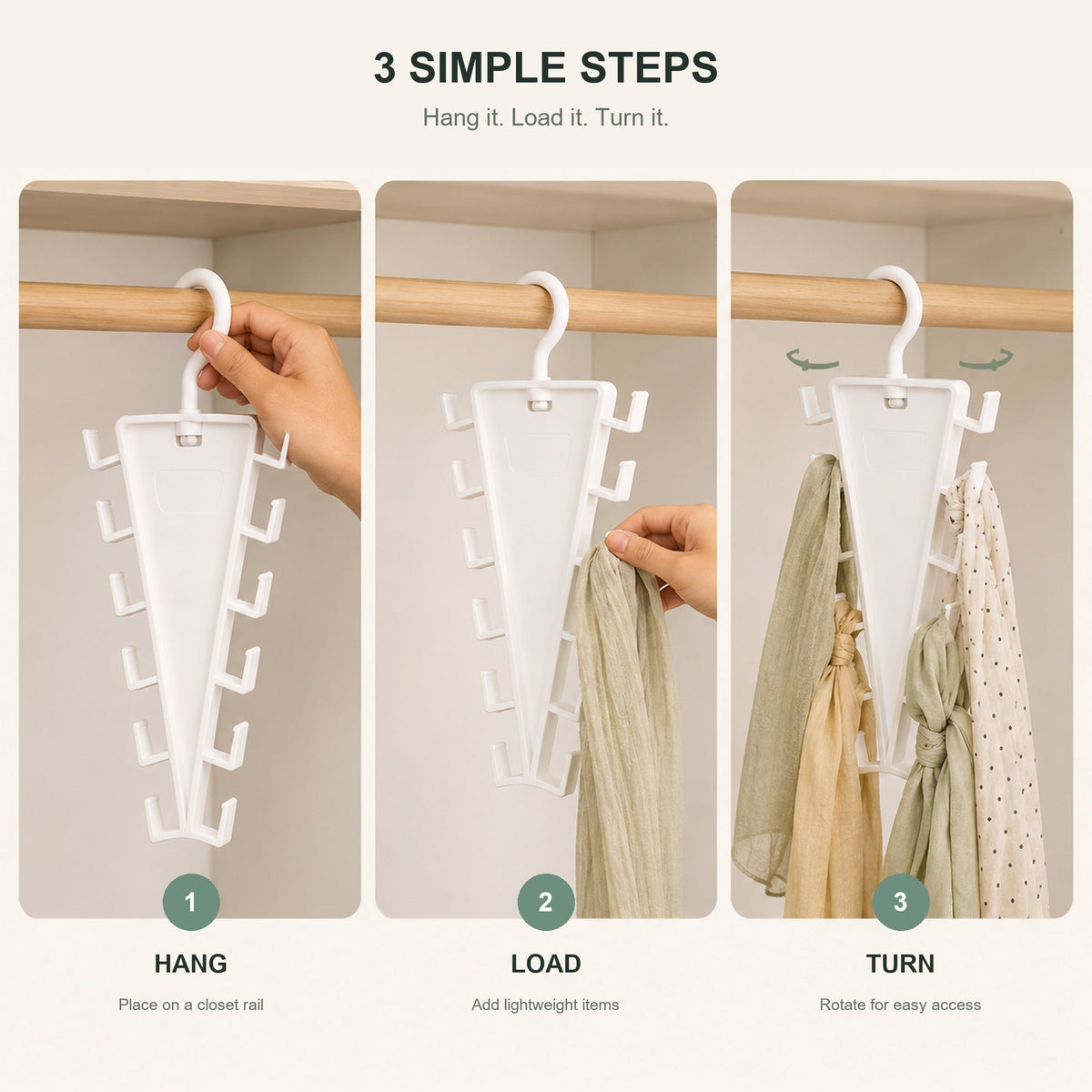 3 SIMPLE STEPS

Hang it. Load it. Turn it.

1

HANG

Place on a closet rail

2

LOAD

Add lightweight items

3

TURN

Rotate for easy access